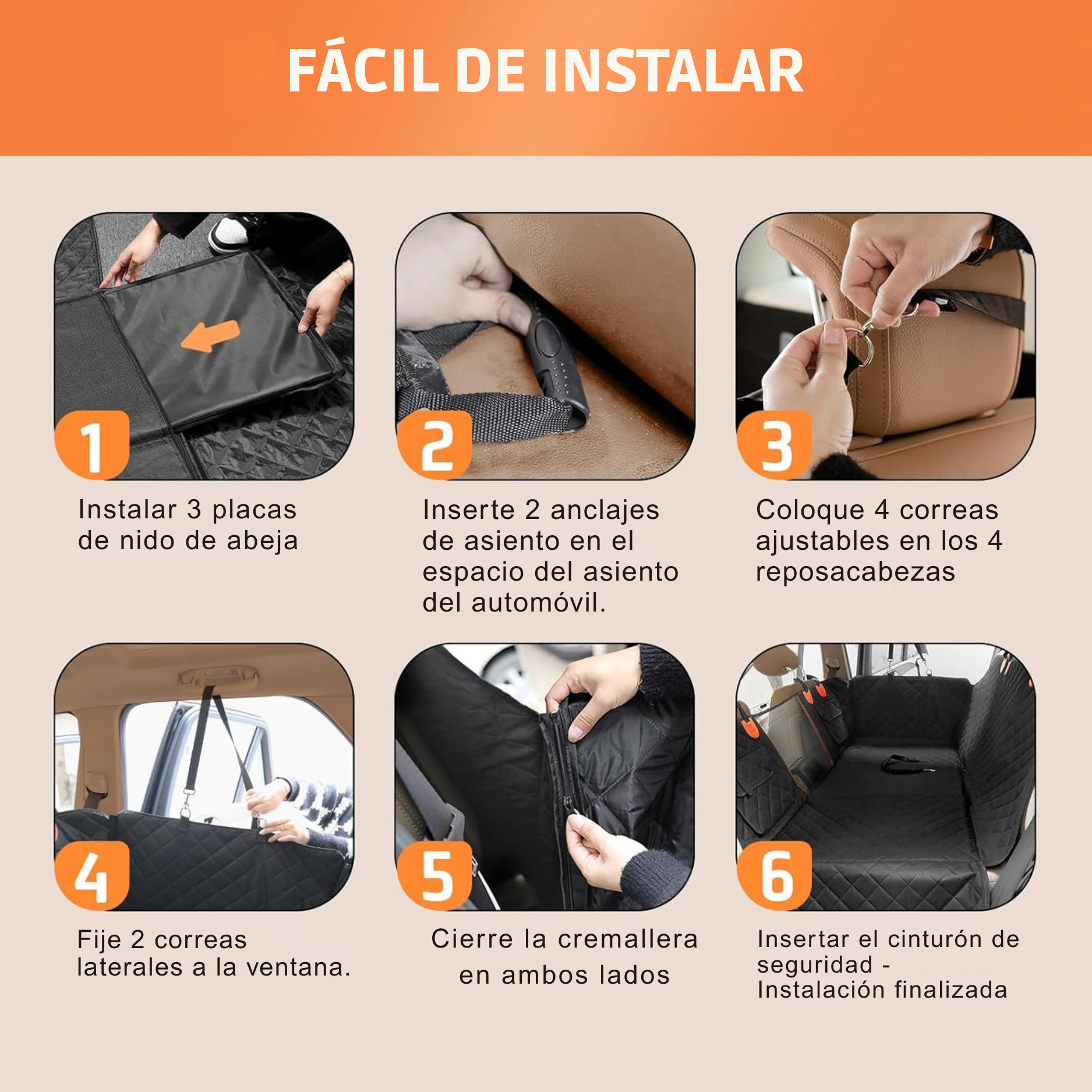 FÁCIL DE INSTALAR

1

Instalar 3 placas de nido de abeja

2

Inserte 2 anclajes de asiento en el espacio del asiento del automóvil.

3

Coloque 4 correas ajustables en los 4 reposacabezas

4

Fije 2 correas laterales a la ventana.

5

Cierre la cremallera en ambos lados

6

Insertar el cinturón de seguridad - Instalación finalizada